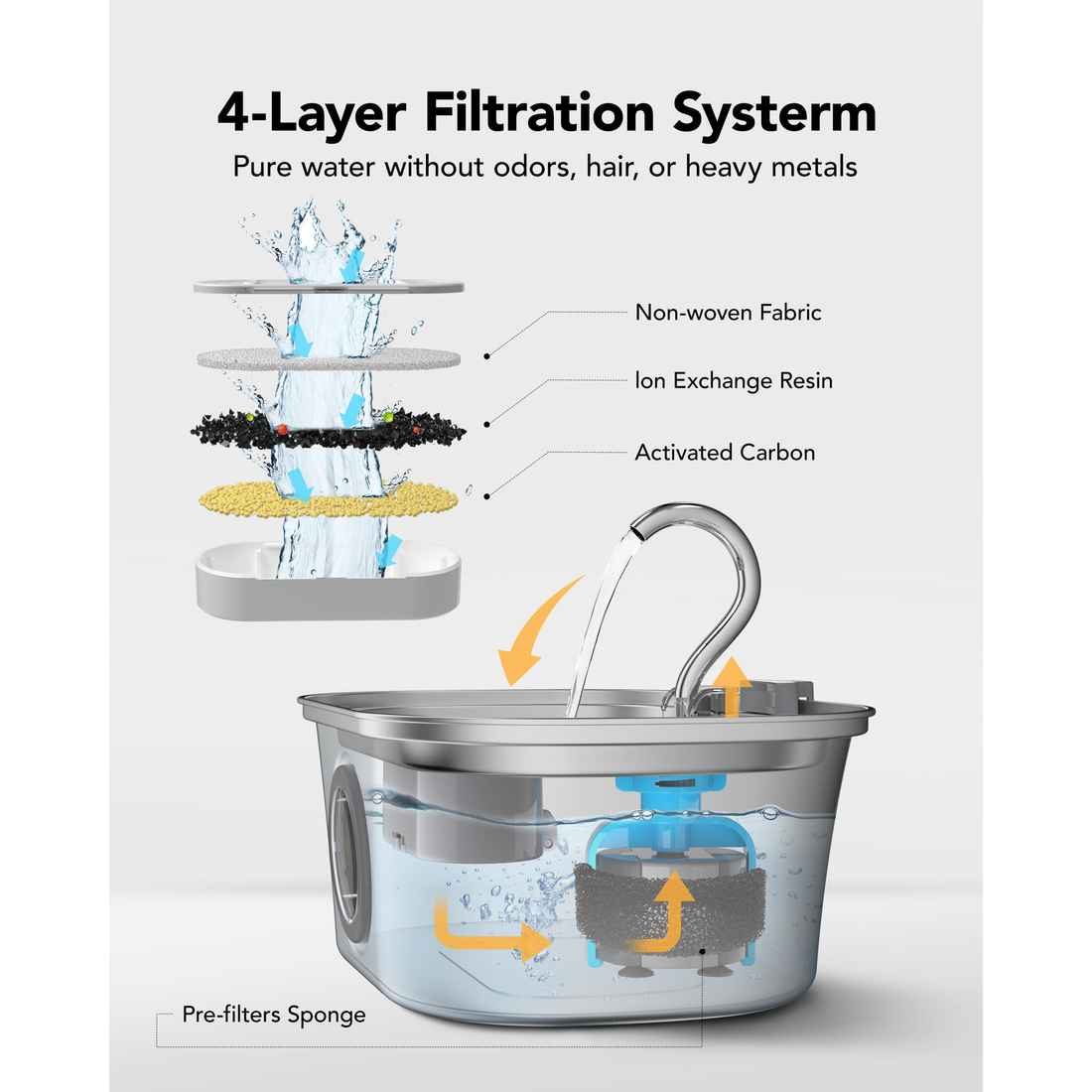 4-Layer Filtration Systerm

Pure water without odors, hair, or heavy metals

Non-woven Fabric

Ion Exchange Resin

Activated Carbon

Pre-filters Sponge