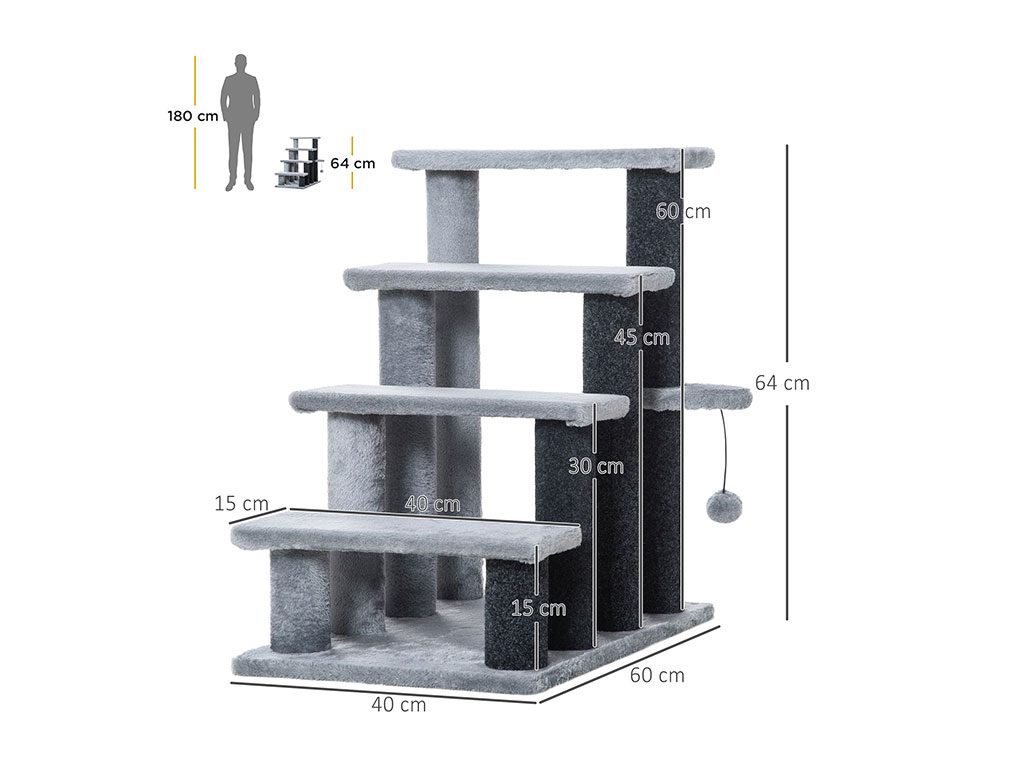 180 cm

64 cm

60 cm

45 cm

64 cm

30 cm

15 cm

40 cm

15 cm

60 cm

40 cm