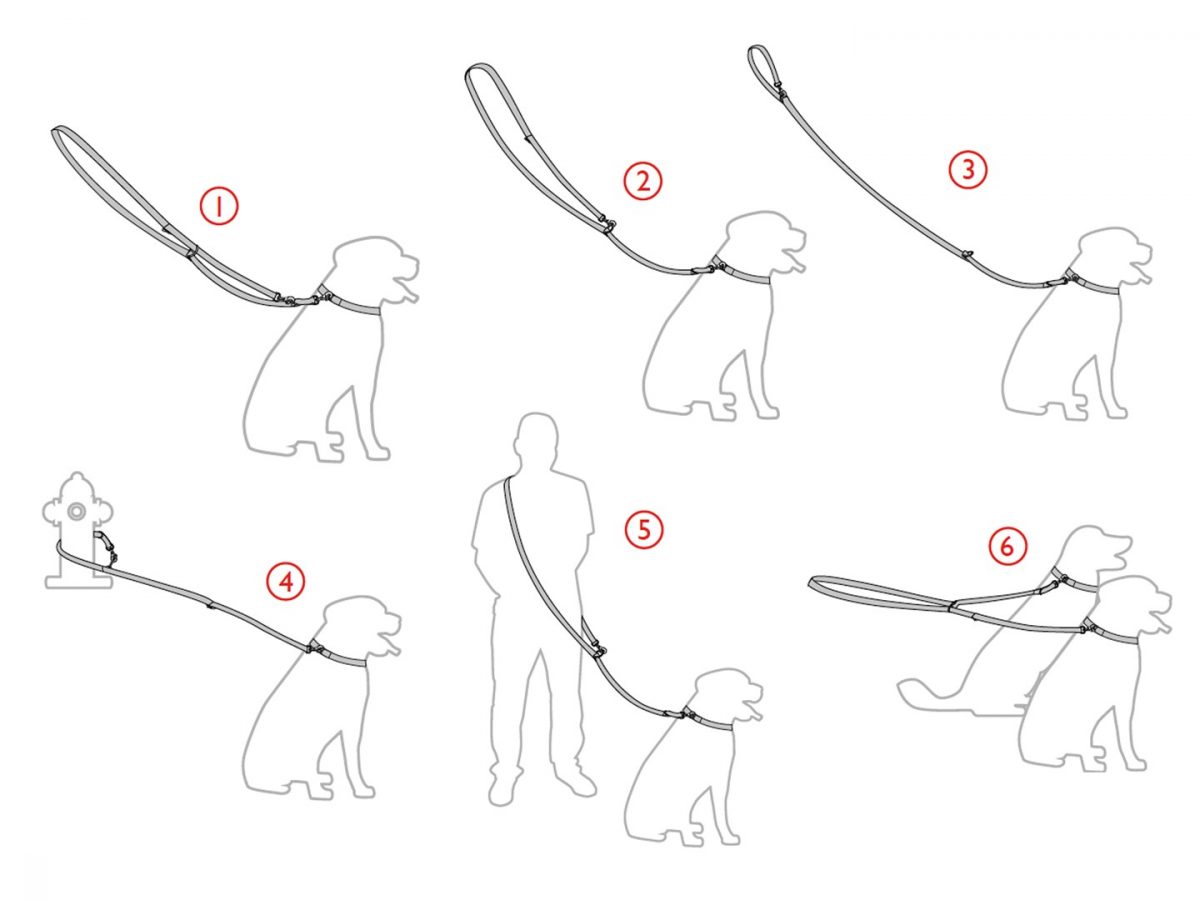 1
2
3
4
5
6