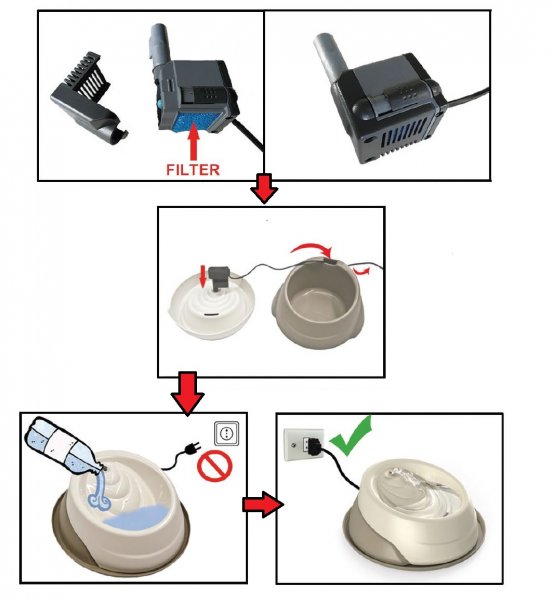 FILTER