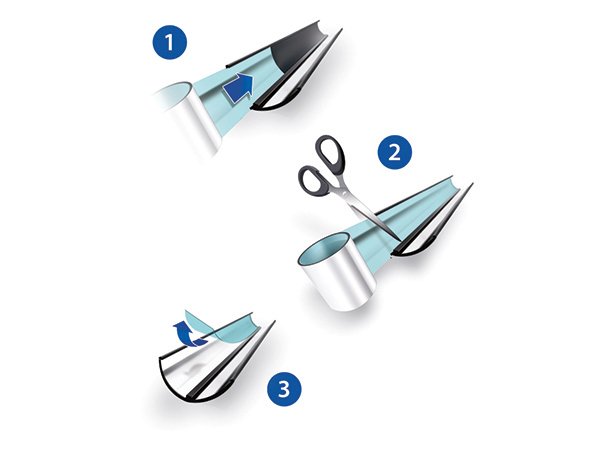 1

2

3